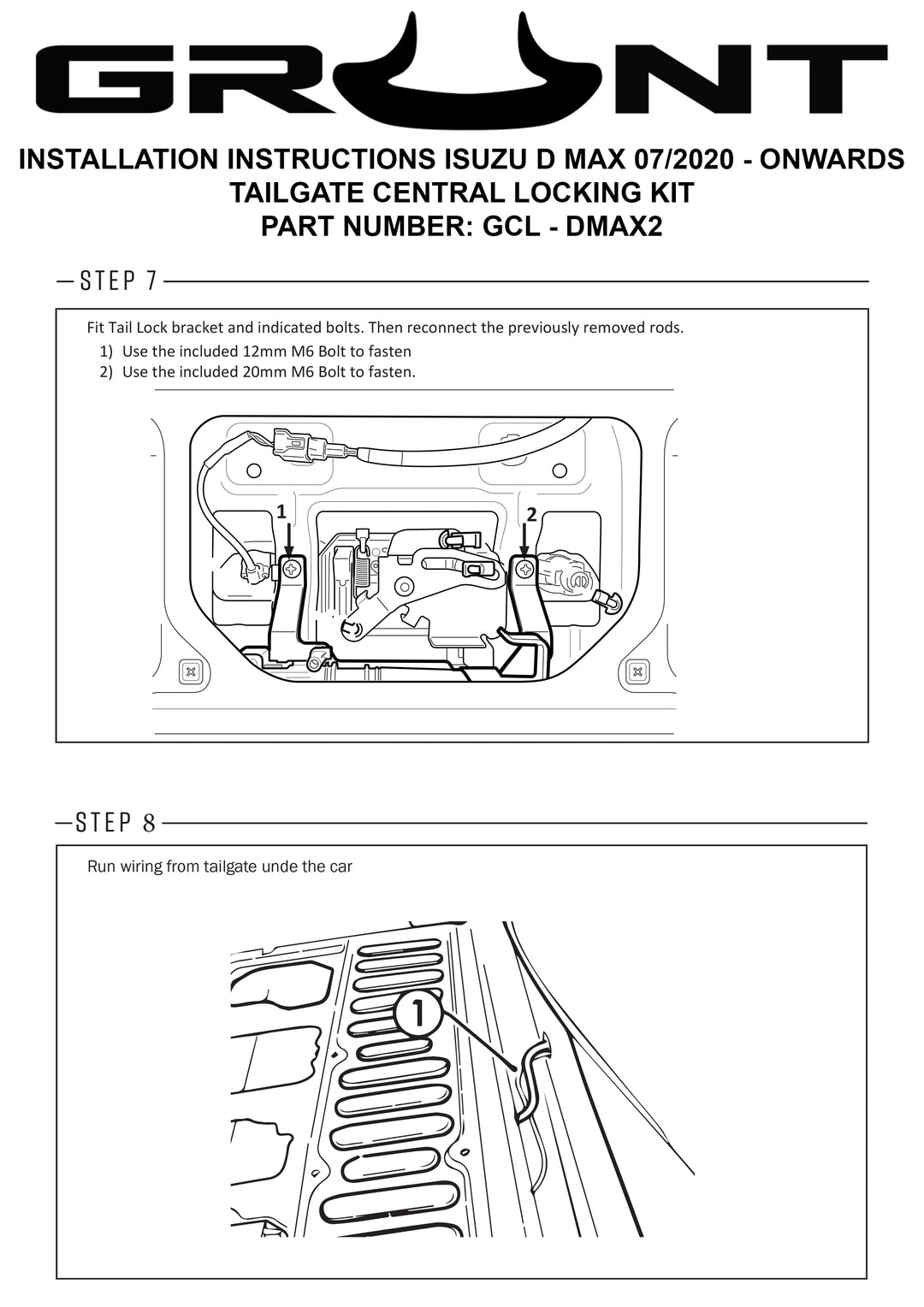 GRUNT

INSTALLATION INSTRUCTIONS ISUZU D MAX 07/2020 - ONWARDS
TAILGATE CENTRAL LOCKING KIT
PART NUMBER: GCL - DMAX2

STEP 7

Fit Tail Lock bracket and indicated bolts. Then reconnect the previously removed rods.
1) Use the included 12mm M6 Bolt to fasten
2) Use the included 20mm M6 Bolt to fasten.

1

2

STEP 8

Run wiring from tailgate unde the car

1