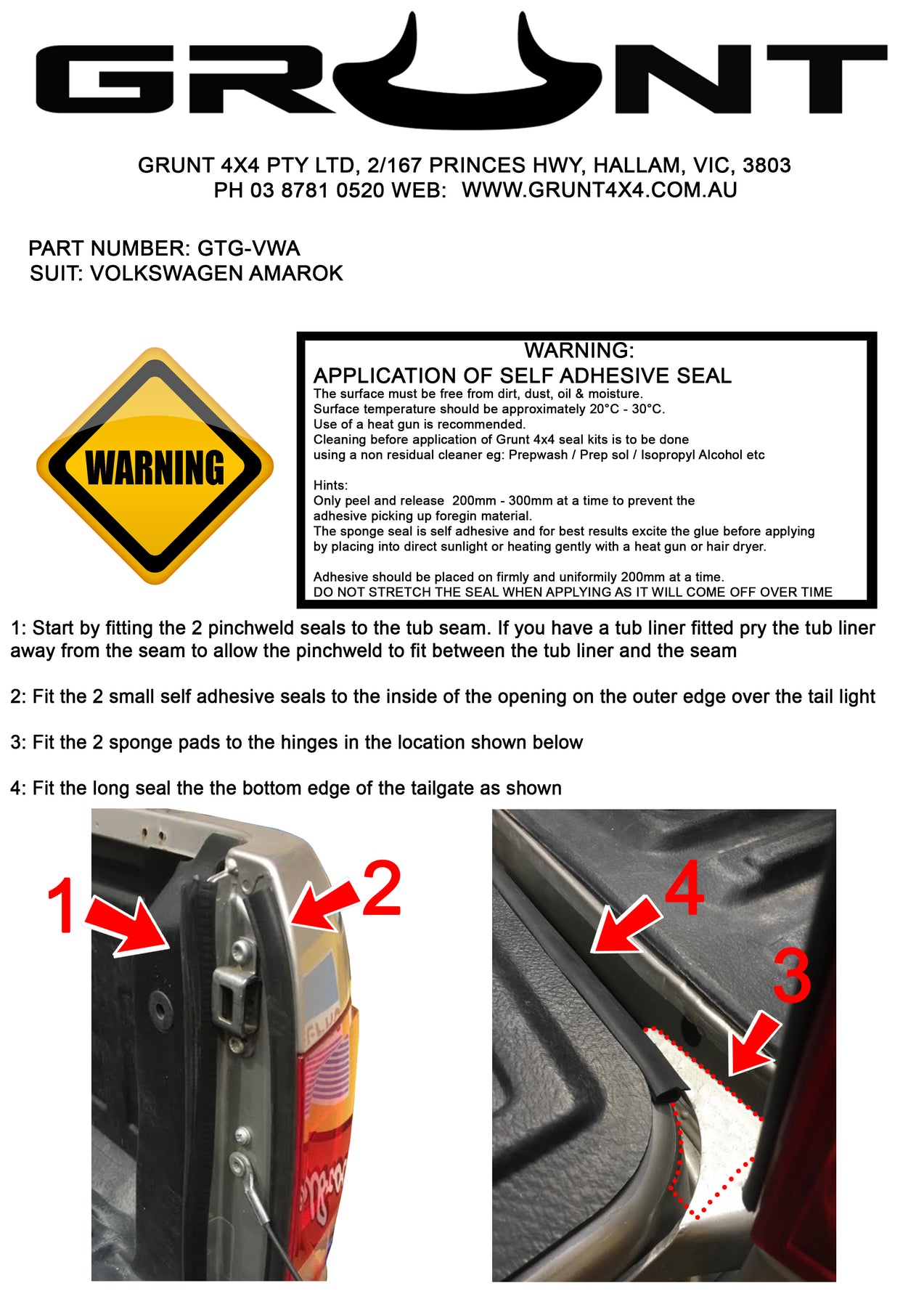 GRUNT

GRUNT 4X4 PTY LTD, 2/167 PRINCES HWY, HALLAM, VIC, 3803
PH 03 8781 0520 WEB: WWW.GRUNT4X4.COM.AU

PART NUMBER: GTG-VWA
SUIT: VOLKSWAGEN AMAROK

WARNING

WARNING:
APPLICATION OF SELF ADHESIVE SEAL
The surface must be free from dirt, dust, oil & moisture.
Surface temperature should be approximately 20°C - 30°C.
Use of a heat gun is recommended.
Cleaning before application of Grunt 4x4 seal kits is to be done using a non residual cleaner eg: Prepwash / Prep sol / Isopropyl Alcohol etc

Hints:
Only peel and release 200mm - 300mm at a time to prevent the adhesive picking up foregin material.
The sponge seal is self adhesive and for best results excite the glue before applying by placing into direct sunlight or heating gently with a heat gun or hair dryer.

Adhesive should be placed on firmly and uniformily 200mm at a time.
DO NOT STRETCH THE SEAL WHEN APPLYING AS IT WILL COME OFF OVER TIME

1: Start by fitting the 2 pinchweld seals to the tub seam. If you have a tub liner fitted pry the tub liner away from the seam to allow the pinchweld to fit between the tub liner and the seam

2: Fit the 2 small self adhesive seals to the inside of the opening on the outer edge over the tail light

3: Fit the 2 sponge pads to the hinges in the location shown below

4: Fit the long seal the the bottom edge of the tailgate as shown

1
2
4
3