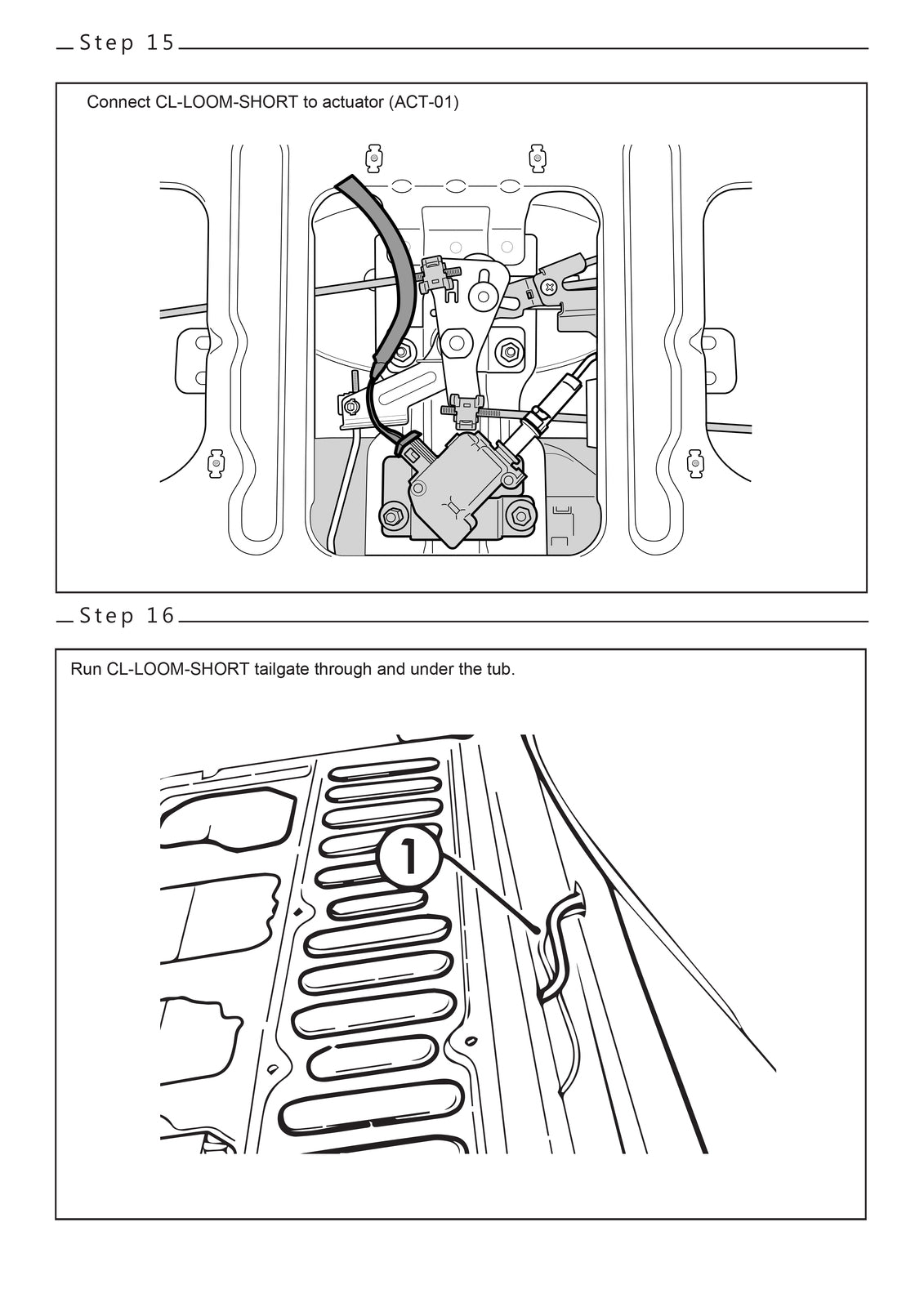 Step 15

Connect CL-LOOM-SHORT to actuator (ACT-01)

Step 16

Run CL-LOOM-SHORT tailgate through and under the tub.

1