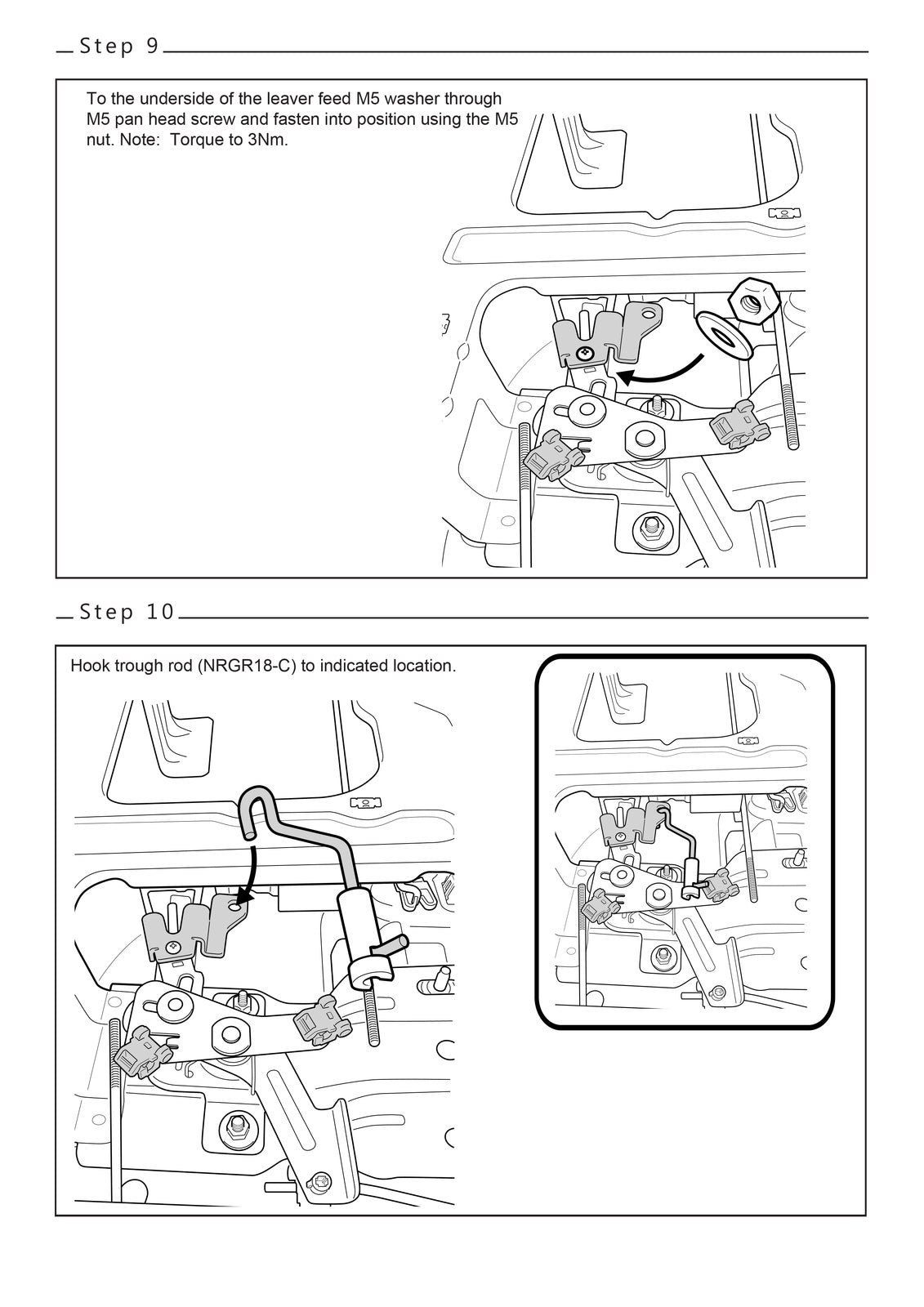 Step 9

To the underside of the leaver feed M5 washer through M5 pan head screw and fasten into position using the M5 nut. Note: Torque to 3Nm.

Step 10

Hook trough rod (NRGR18-C) to indicated location.