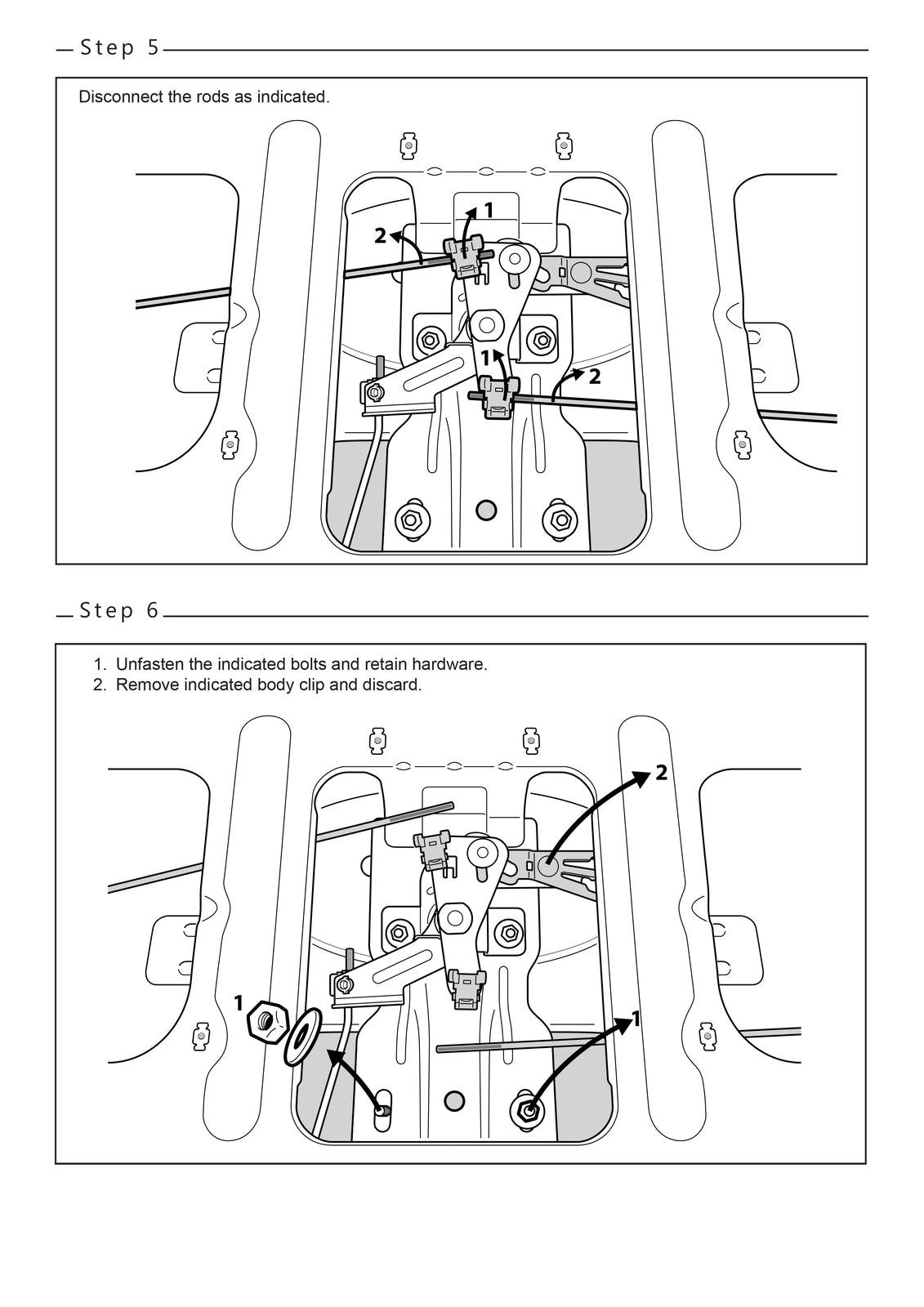 Step 5

Disconnect the rods as indicated.

1
2
1
2

Step 6

1. Unfasten the indicated bolts and retain hardware.
2. Remove indicated body clip and discard.

2
1
1