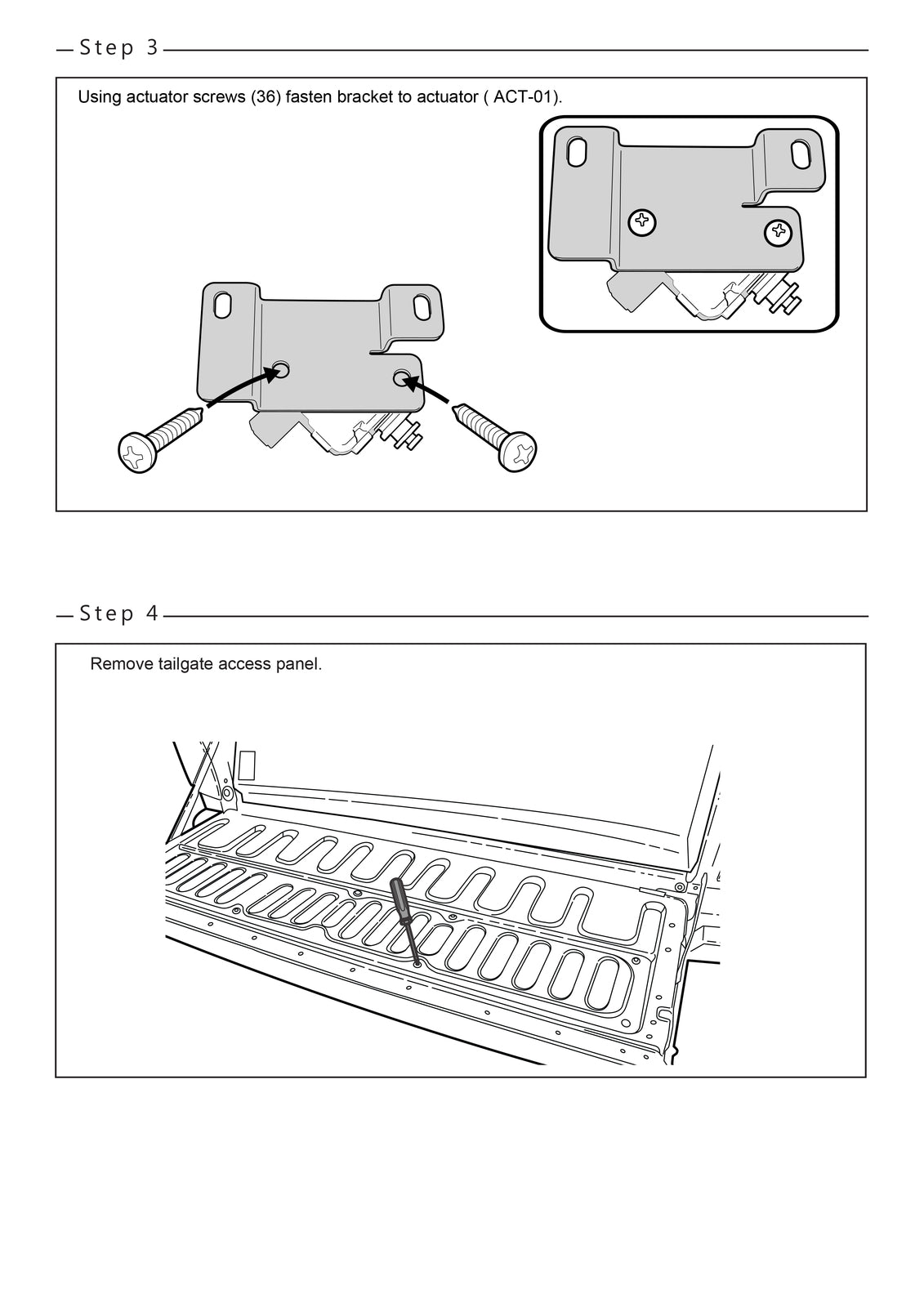 Step 3

Using actuator screws (36) fasten bracket to actuator ( ACT-01).

Step 4

Remove tailgate access panel.