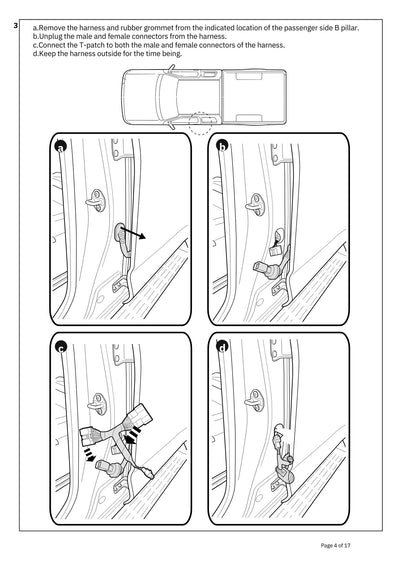 3

a.Remove the harness and rubber grommet from the indicated location of the passenger side B pillar.
b.Unplug the male and female connectors from the harness.
c.Connect the T-patch to both the male and female connectors of the harness.
d.Keep the harness outside for the time being.

a

b

c

d

Page 4 of 17