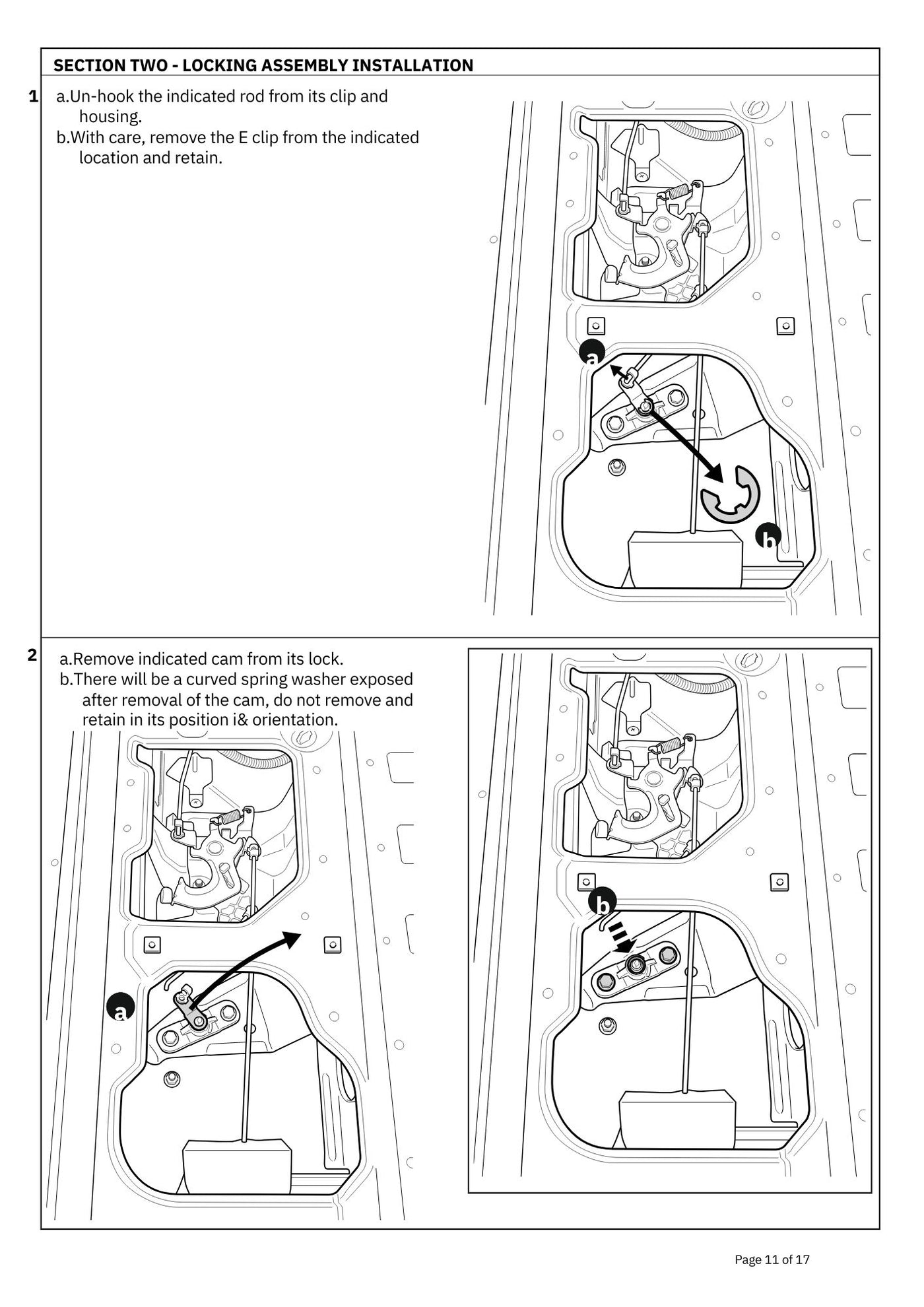 SECTION TWO - LOCKING ASSEMBLY INSTALLATION

1 a.Un-hook the indicated rod from its clip and housing.
b.With care, remove the E clip from the indicated location and retain.

a

b

2 a.Remove indicated cam from its lock.
b.There will be a curved spring washer exposed after removal of the cam, do not remove and retain in its position i& orientation.

a

b

Page 11 of 17